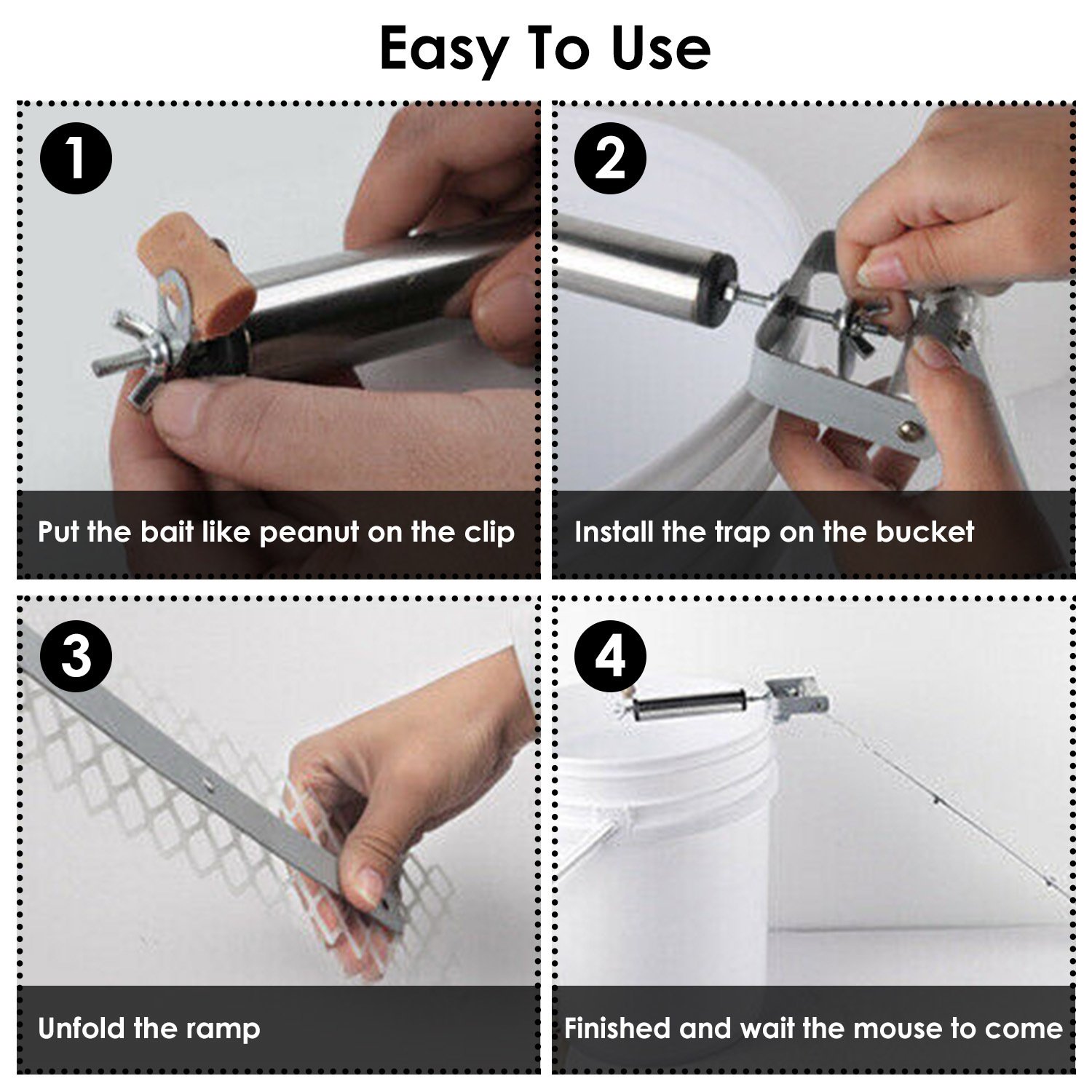 Easy To Use

1

Put the bait like peanut on the clip

2

Install the trap on the bucket

3

Unfold the ramp

4

Finished and wait the mouse to come