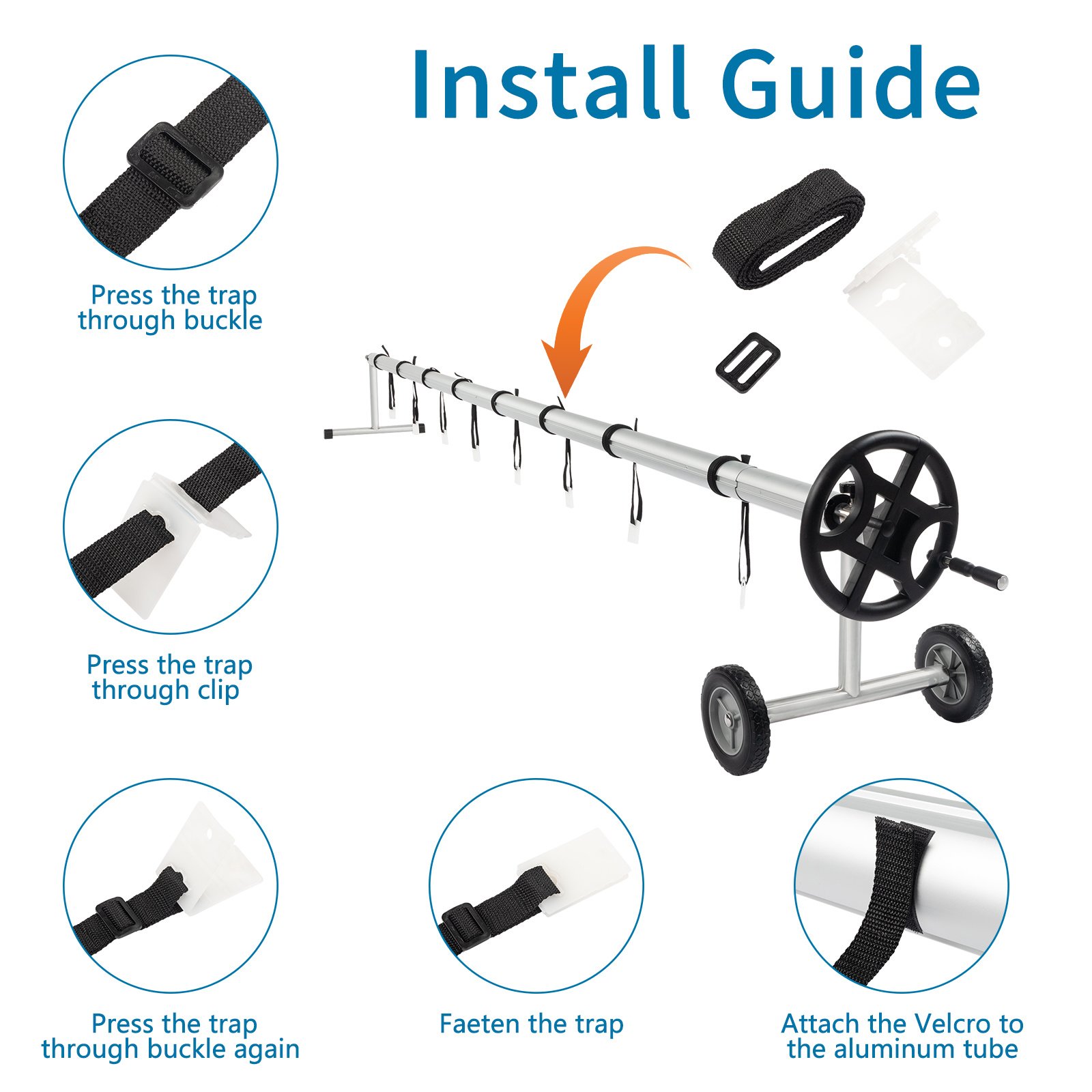 Install Guide

Press the trap through buckle

Press the trap through clip

Press the trap through buckle again

Faeten the trap

Attach the Velcro to the aluminum tube