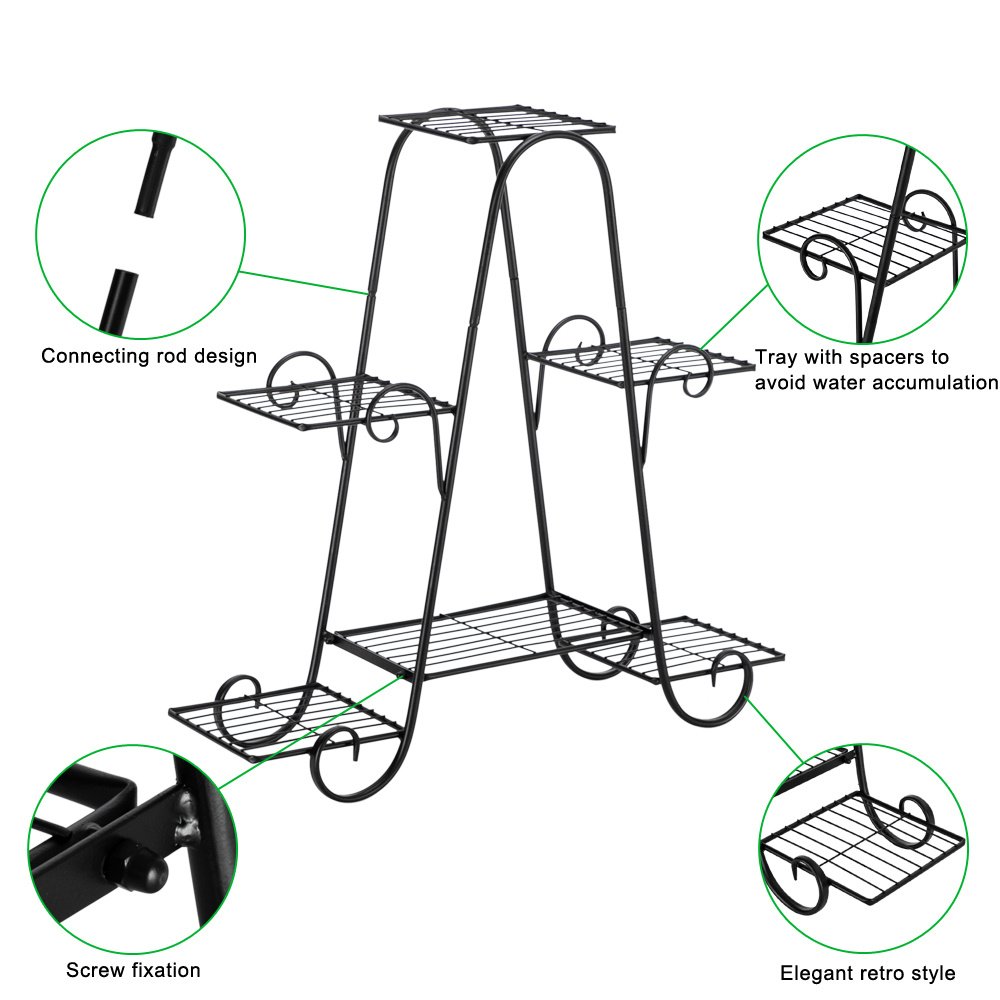 Connecting rod design

Tray with spacers to avoid water accumulation

Screw fixation

Elegant retro style