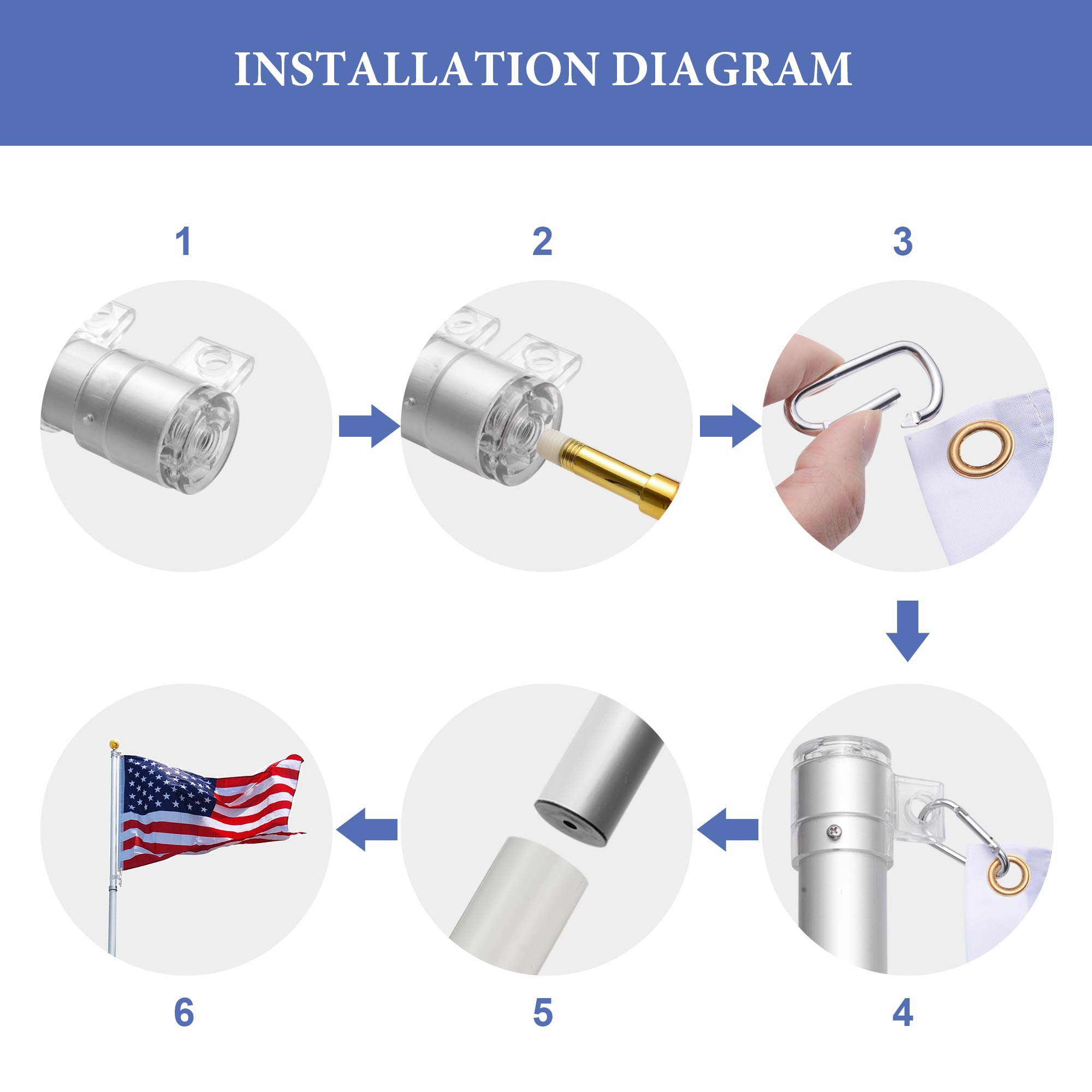 INSTALLATION DIAGRAM

1

2

3

4

5

6