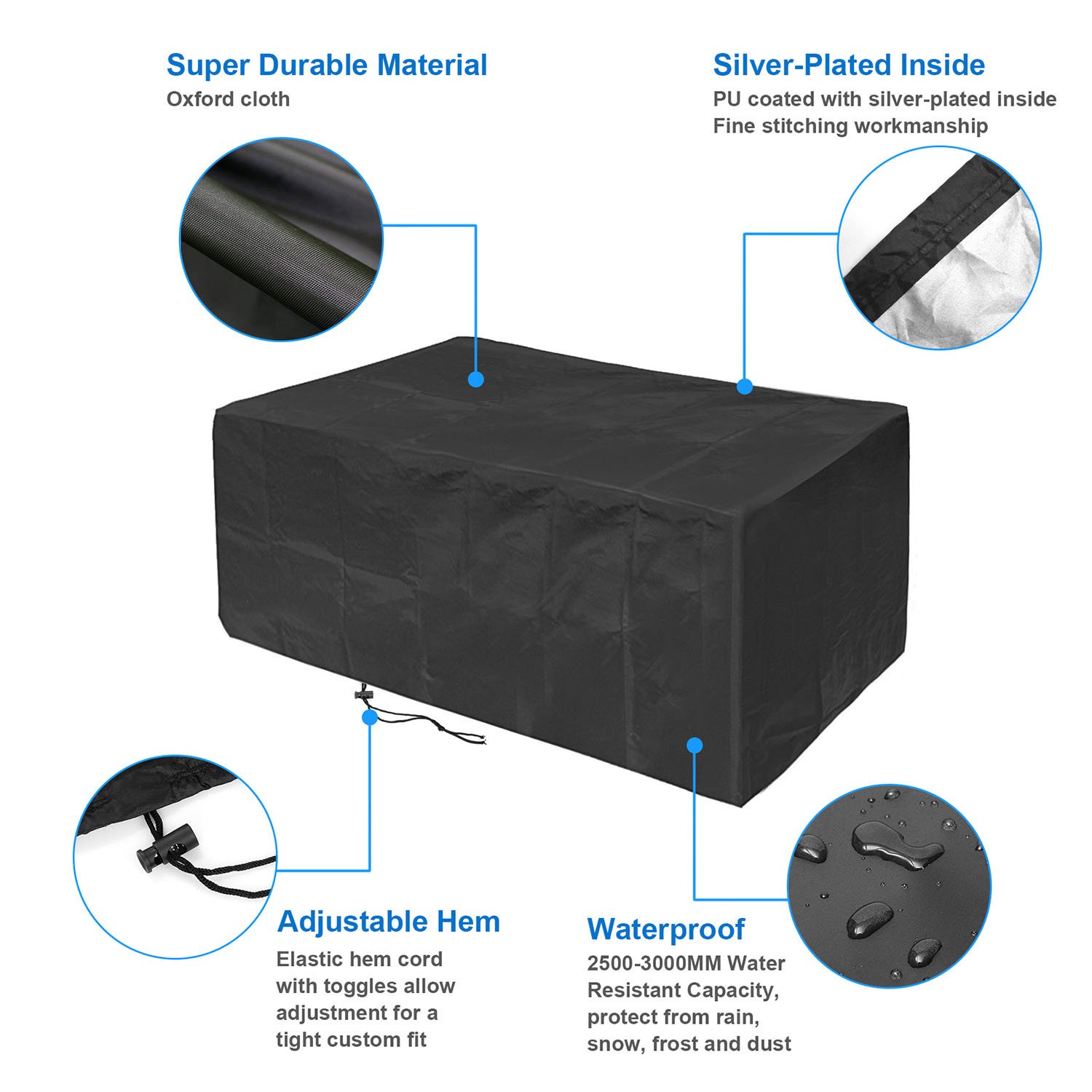 Super Durable Material
Oxford cloth

Silver-Plated Inside
PU coated with silver-plated inside
Fine stitching workmanship

Adjustable Hem
Elastic hem cord with toggles allow adjustment for a tight custom fit

Waterproof
2500-3000MM Water Resistant Capacity, protect from rain, snow, frost and dust